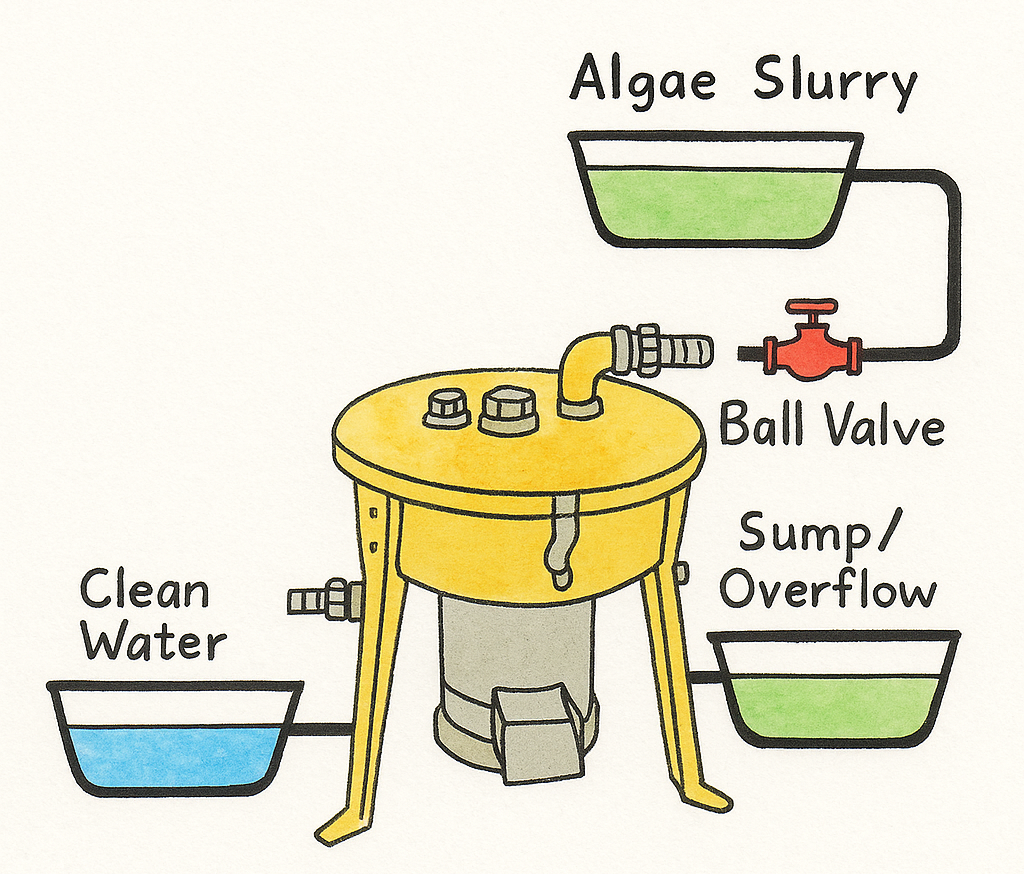 Algae Slurry

Ball Valve

Sump/
Overflow

Clean
Water